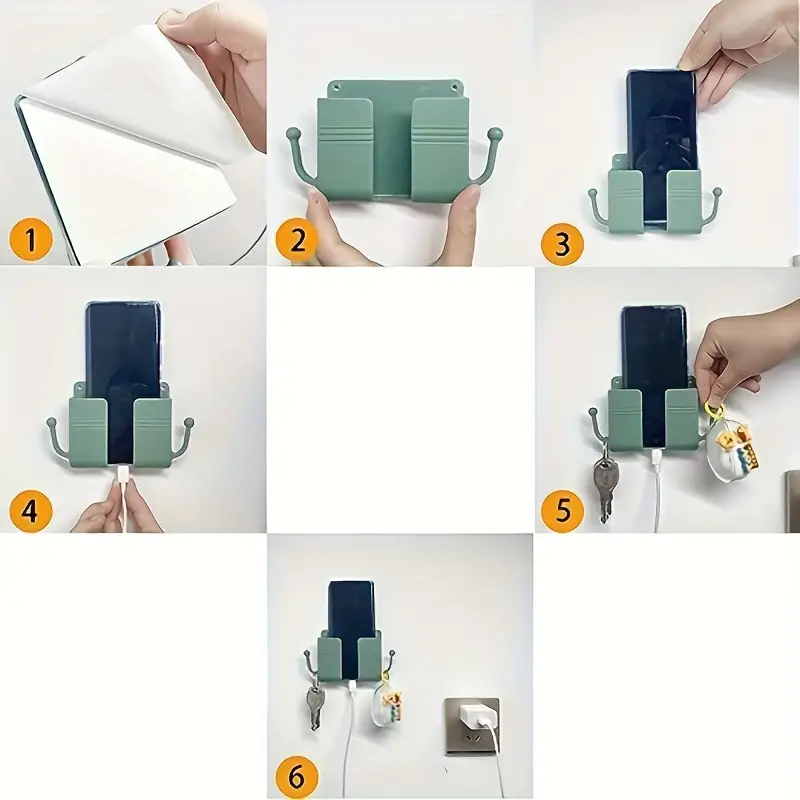 1
2
3
4
5
6